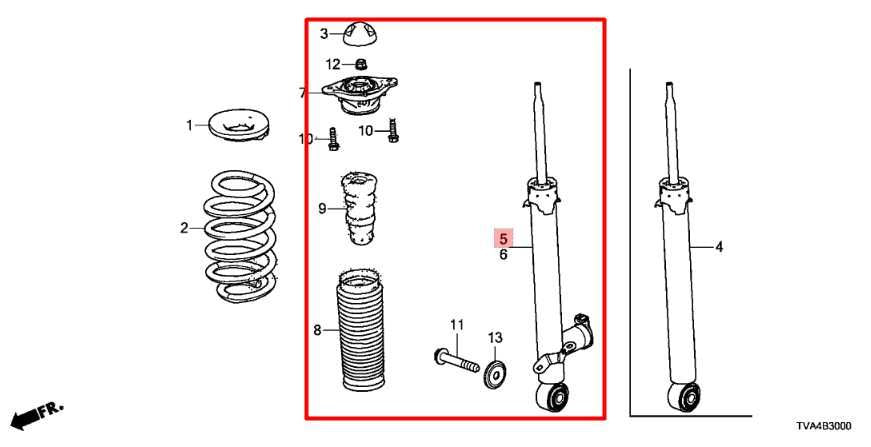 3
12
7
1
10
10
9
2
5
6
4
8
11
13
FR.
TVA4B3000