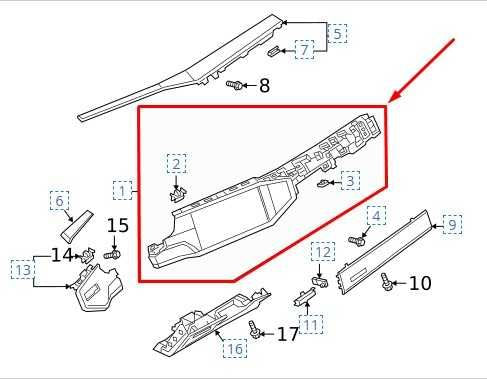 5
7
8
2
1
3
6
15
4
9
14
13
12
10
11
17
16