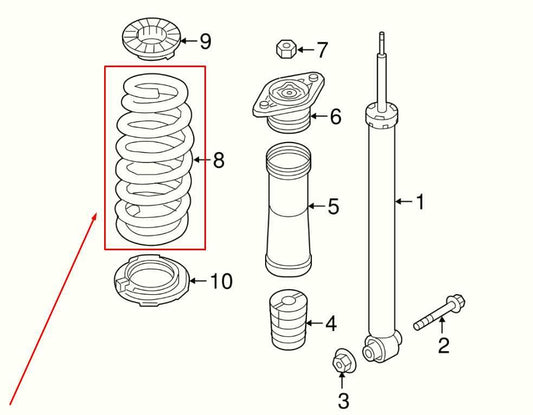 9
7
6
8
5
1
10
4
2
3