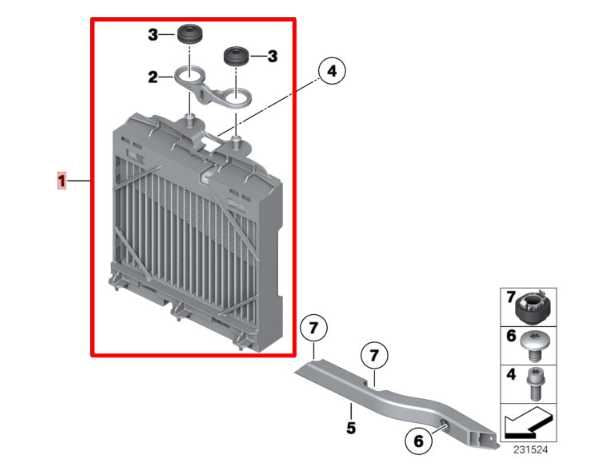 3
3
2
4
1
7
7
5
6
7
6
4
231524