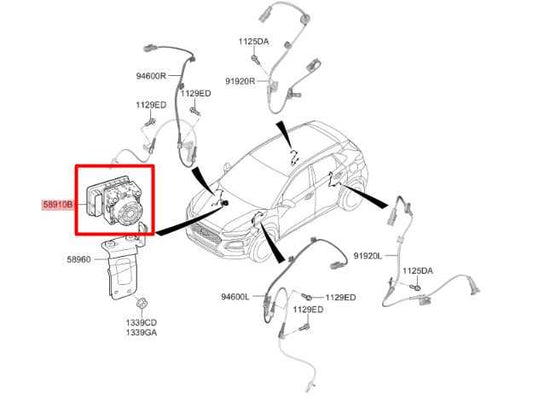 1125DA
94600R
91920R
1129ED
1129ED
58910B
58960
91920L
1125DA
94600L
1129ED
1129ED
1339CD
1339GA