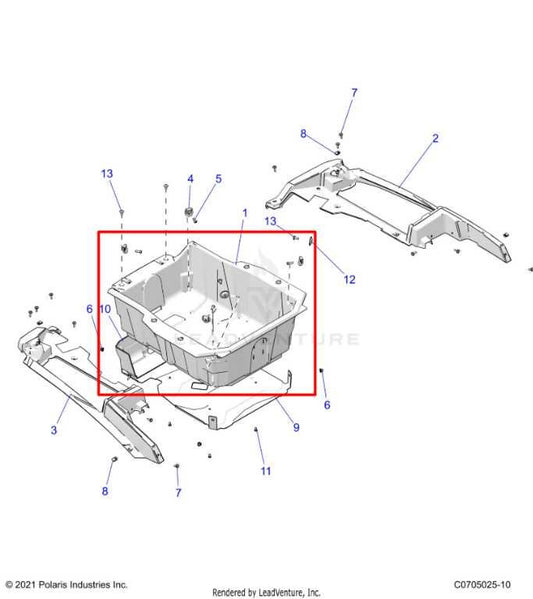 7
8
2
13
4
5
1
13
12
6
10
LEADVENTURE
6
3
9
11
8
7

© 2021 Polaris Industries Inc.
Rendered by LeadVenture, Inc.
C0705025-10