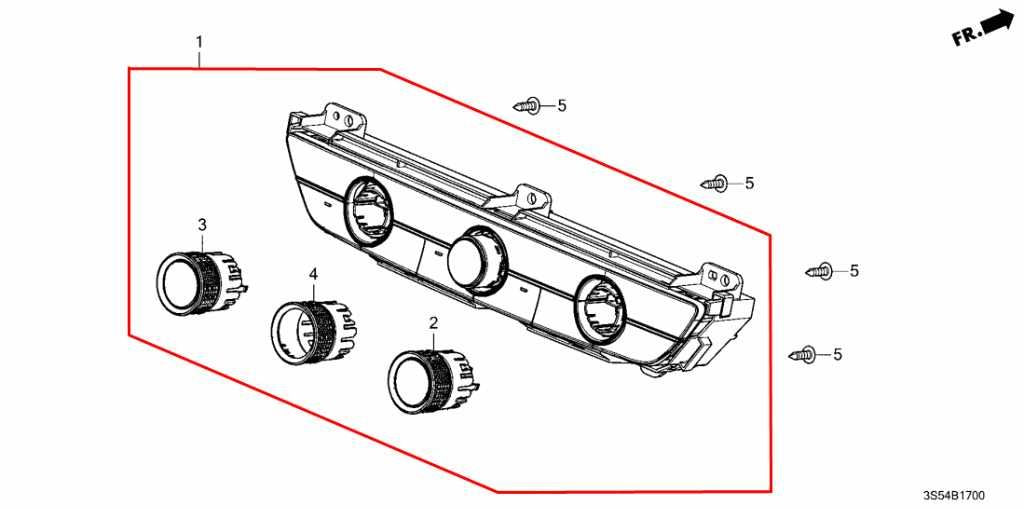 FR.

1

5

5

3

4

5

2

5

3S54B1700