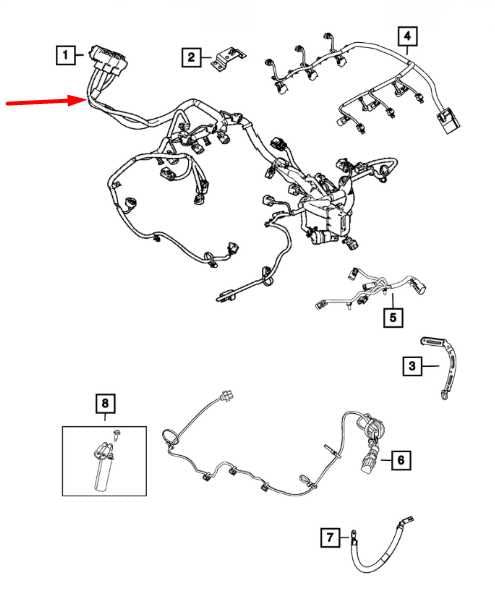 1
2
4
5
3
8
6
7