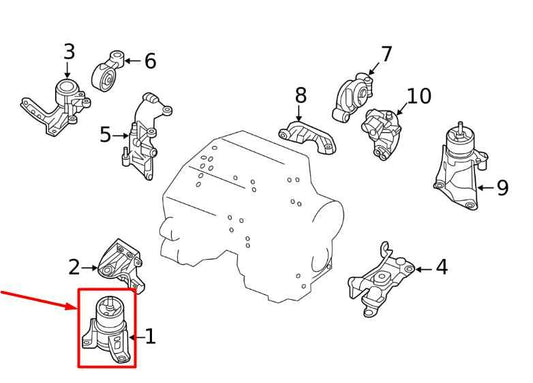 3
6
7
8
10
5
9
2
4
1