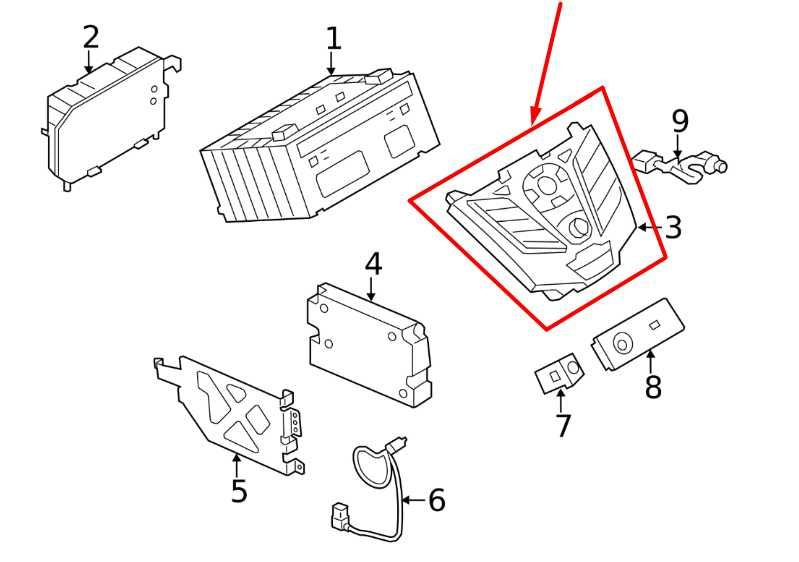 2
1
9
3
4
8
7
5
6