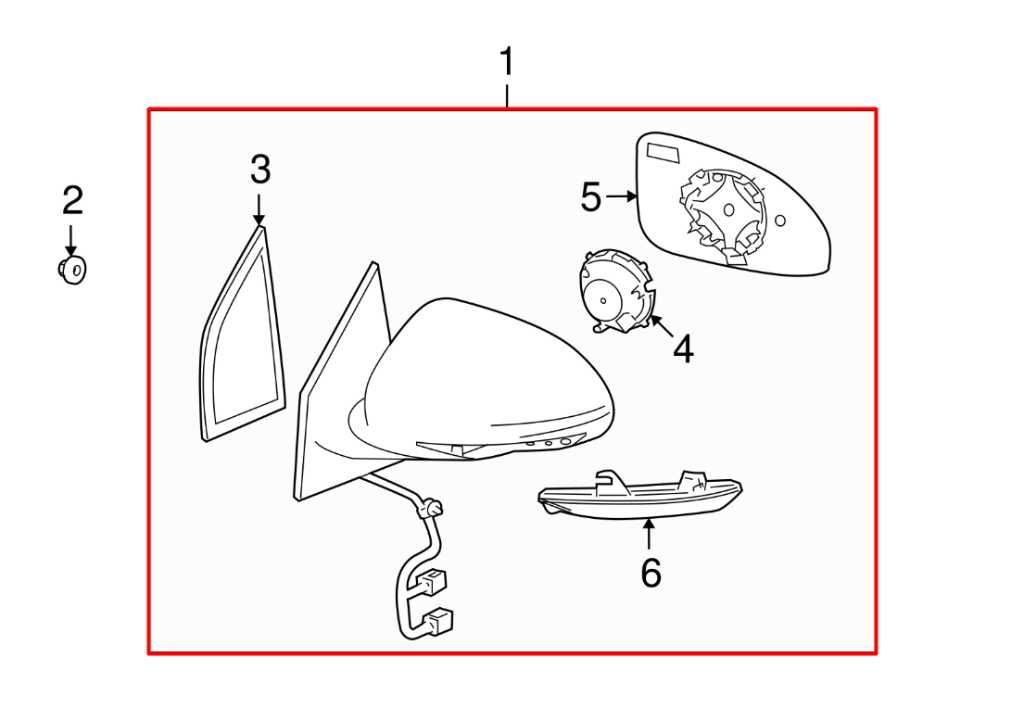 1
2
3
5
4
6