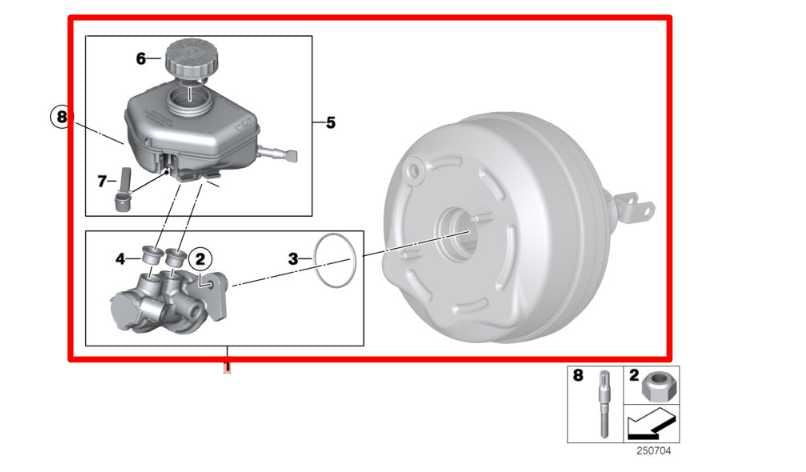 6
8
5
7
4
2
3
1
8
2
250704