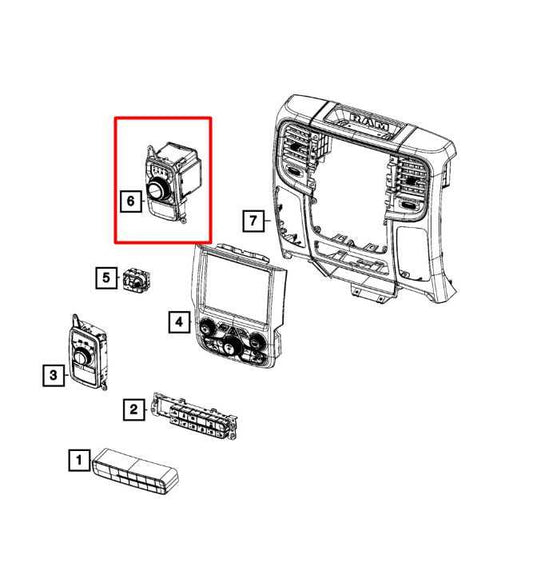 RAM
6
7
5
4
3
2
1