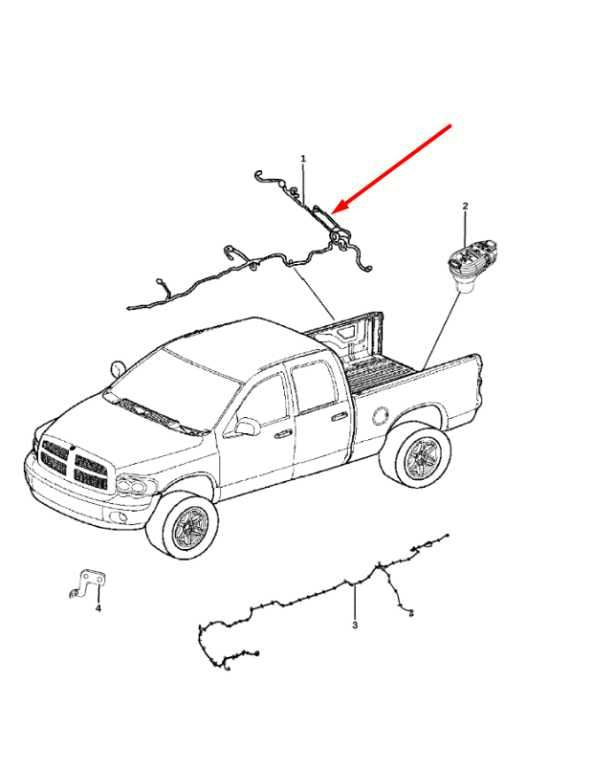 1
2
4
3
2