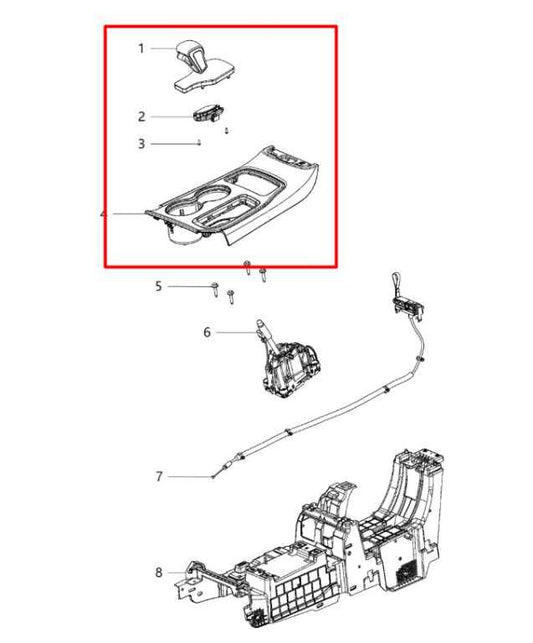 1
2
3
4
5
6
7
8