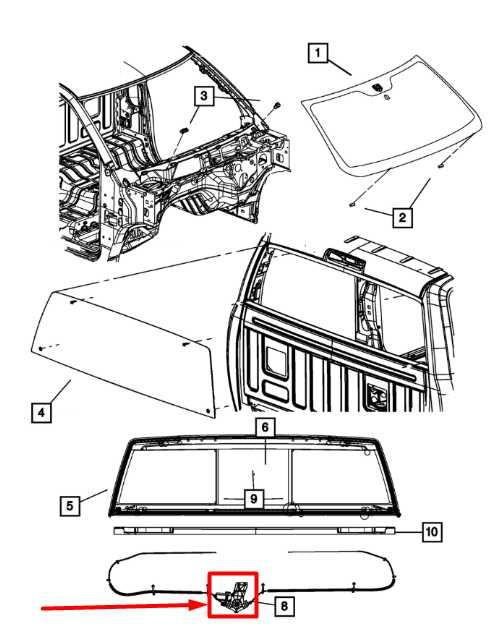 1
3
2
4
6
5
9
10
8