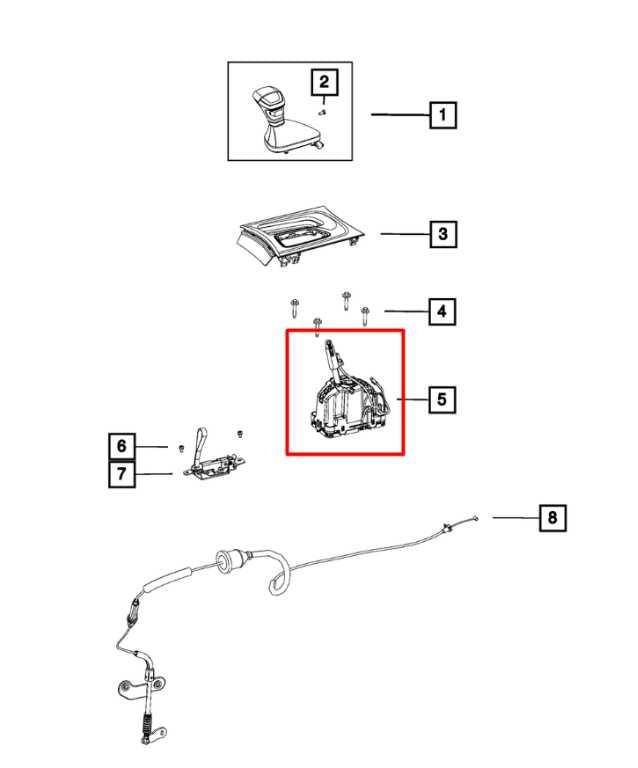 2
1
3
4
5
6
7
8