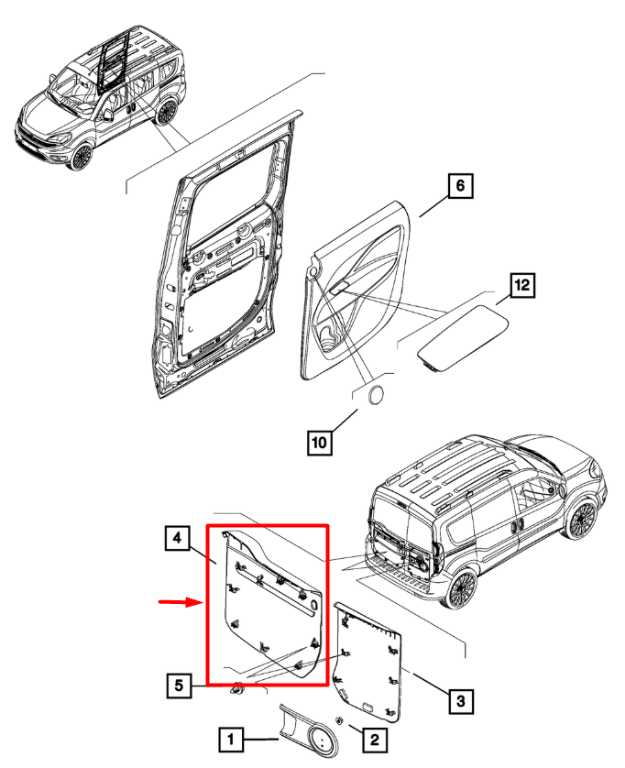 6
12
10
4
5
3
1
2