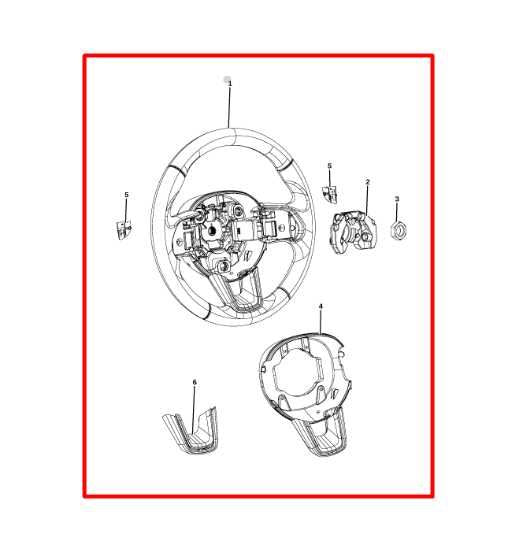 1
5
5
2
3
4
6