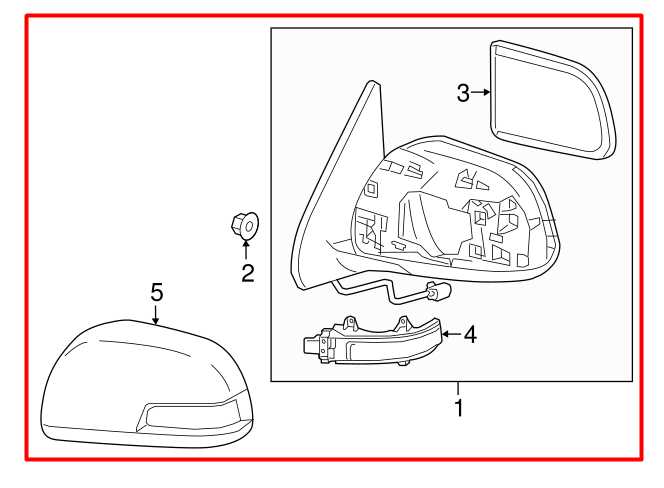 3
2
5
4
1