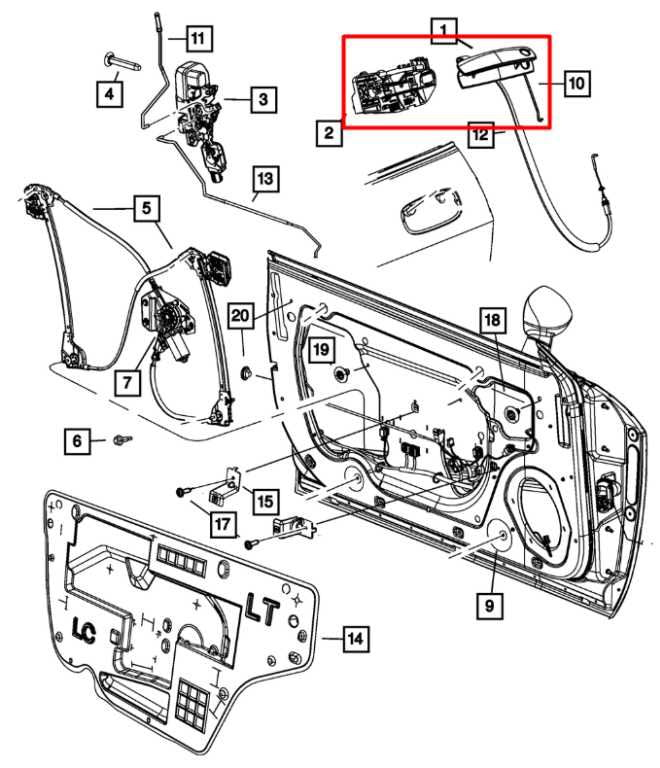 11
1
4
3
10
2
12
13
5
20
18
19
7
6
15
17
9
LT
LC
14