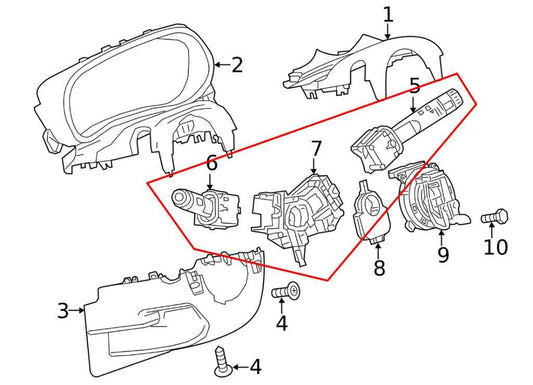 1
2
5
6
7
8
9
10
3
4
4