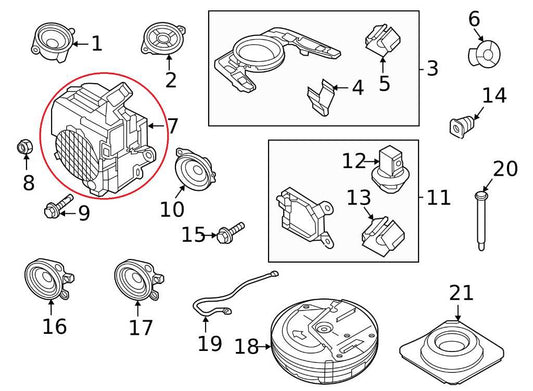 1
2
3
4
5
6
7
8
9
10
11
12
13
14
15
16
17
18
19
20
21