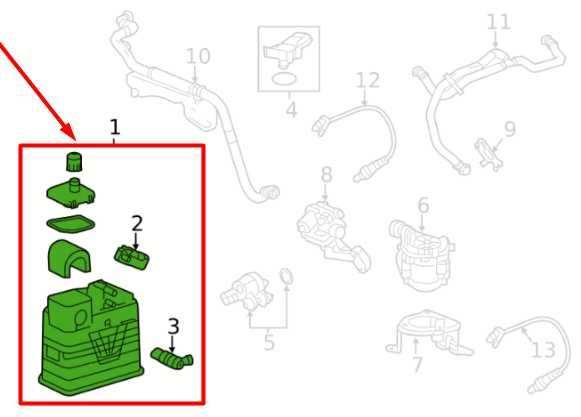 10
4
12
11
9
1
2
8
6
3
5
7
13