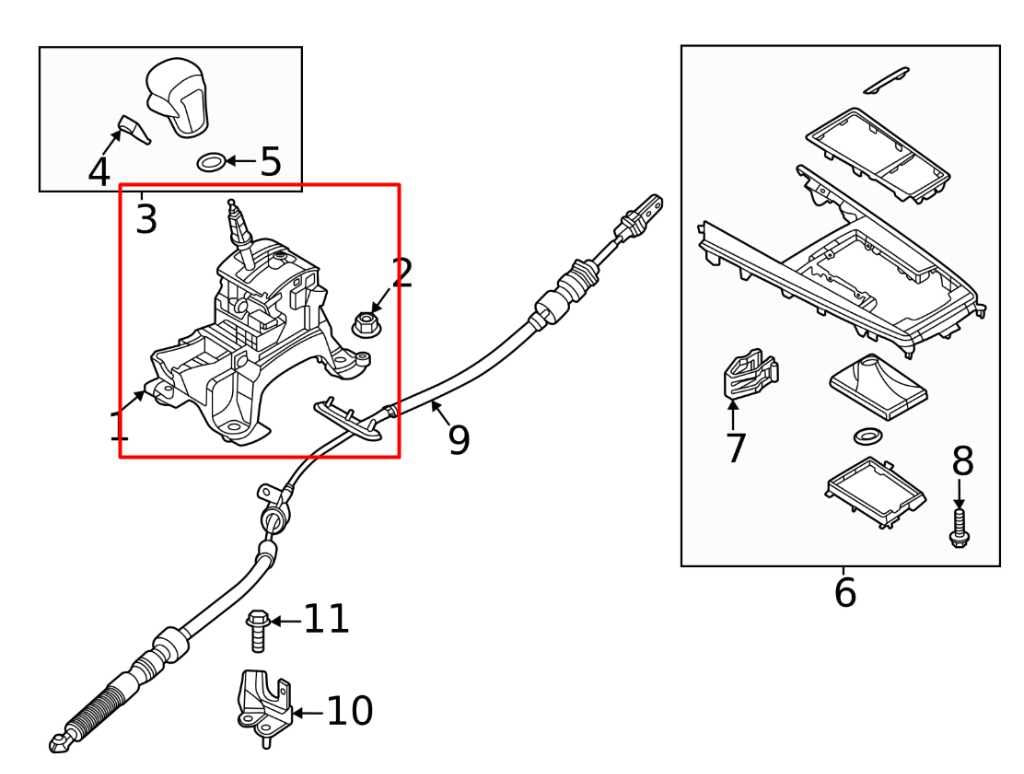 4
5
3
2
1
9
7
8
6
11
10