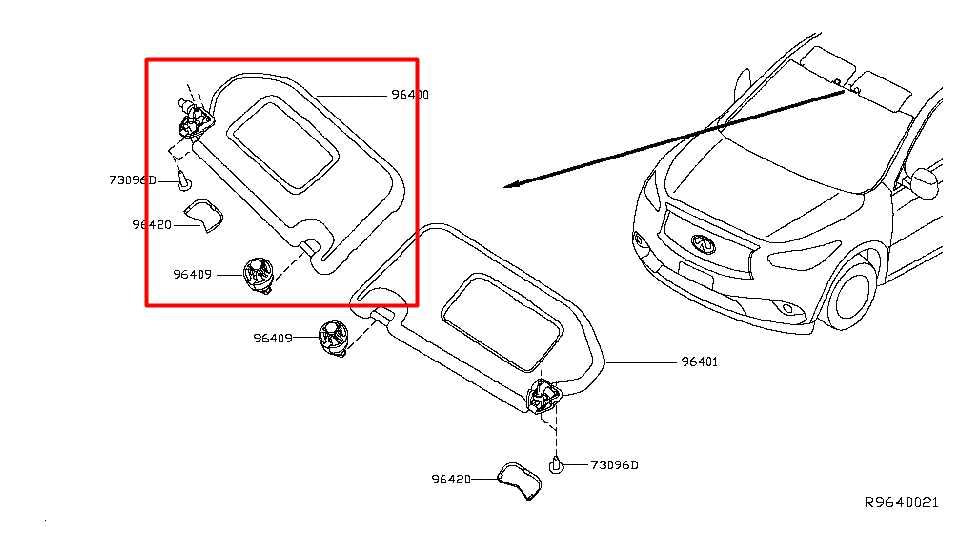 96400
73096D
96420
96409
96409
96401
73096D
96420
R9640021