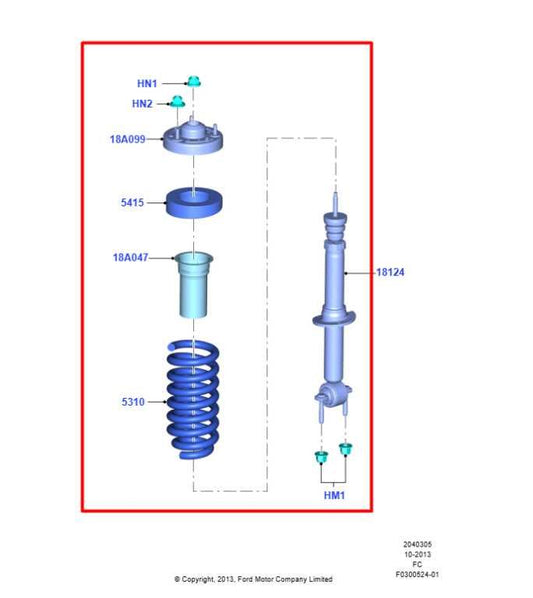 HN1
HN2
18A099
5415
18A047
5310
18124
HM1

2040305
10-2013
FC
F0300524-01

© Copyright, 2013, Ford Motor Company Limited