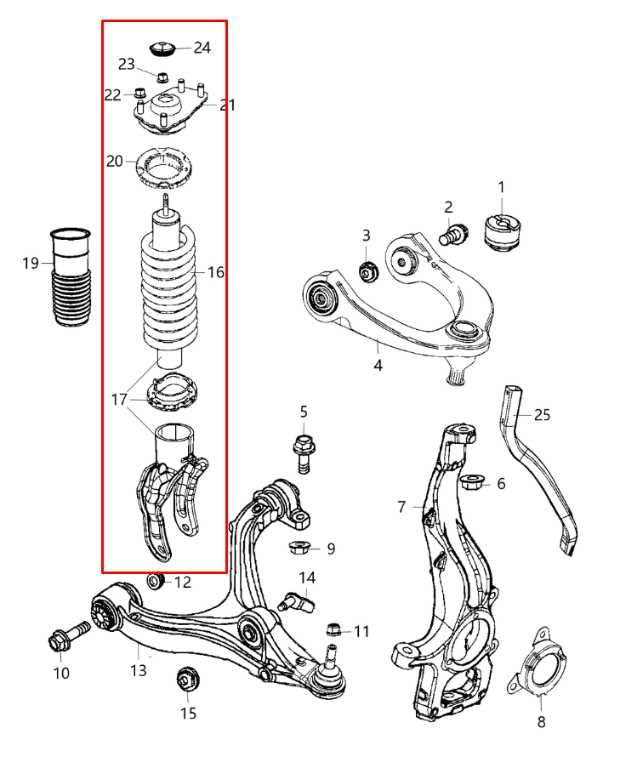 24
23
22
21
20
1
2
3
19
16
4
17
5
25
6
7
9
12
14
11
10
13
15
8