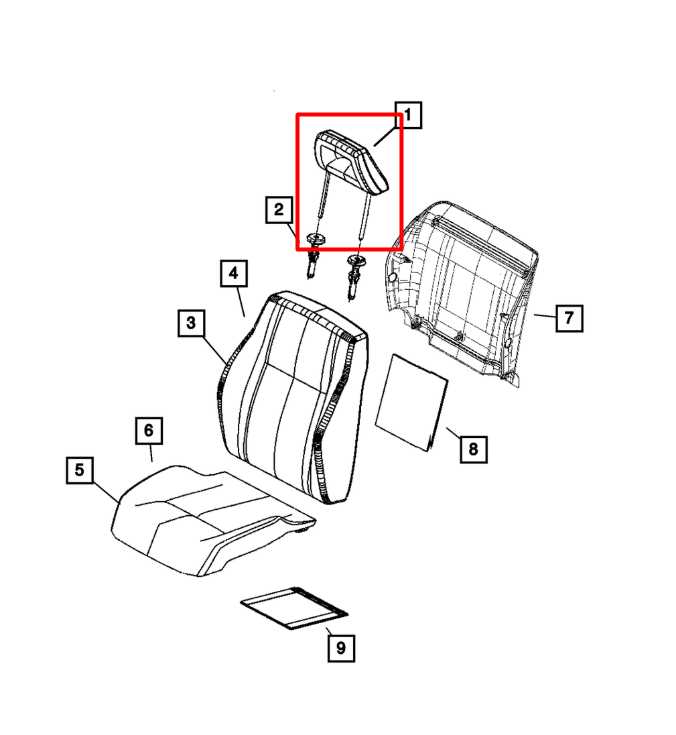 1
2
4
3
7
8
6
5
9