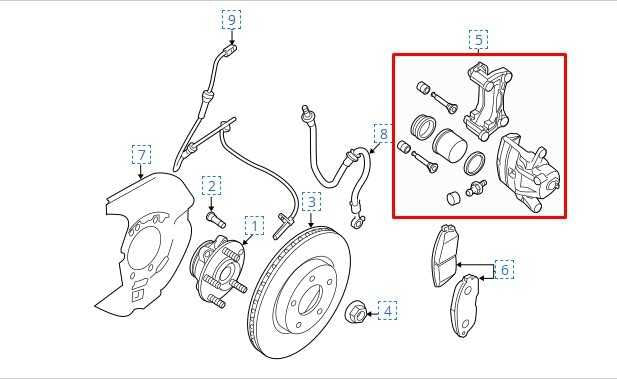 9
5
8
7
2
3
1
6
4