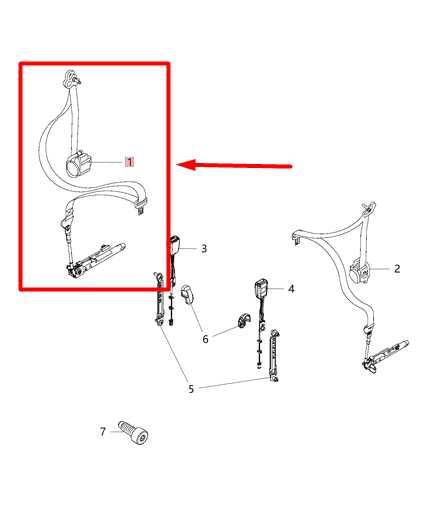 1
3
2
4
6
5
7