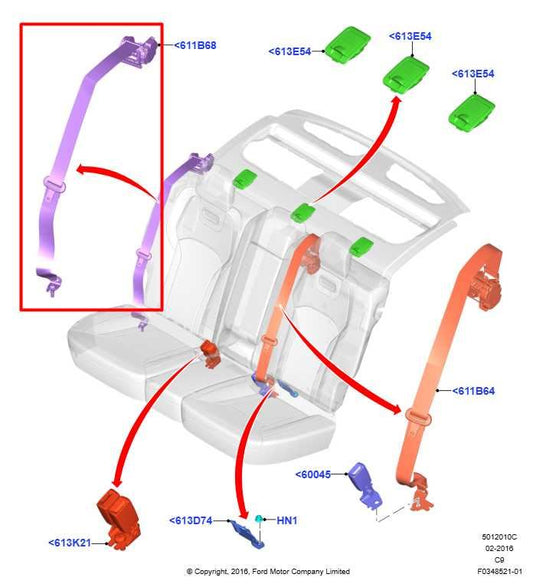 <611B68

<613E54

<613E54

<613E54

<611B64

<60045

<613D74

HN1

<613K21

5012010C
02-2016
C9
F0348521-01

© Copyright, 2016, Ford Motor Company Limited