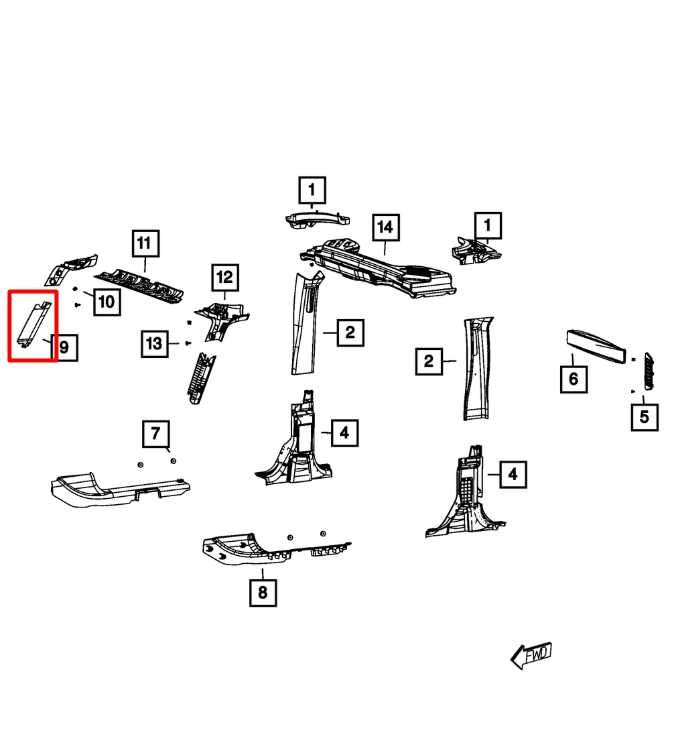 1
14
1
11
12
10
9
13
2
2
6
5
7
4
4
8
FWD