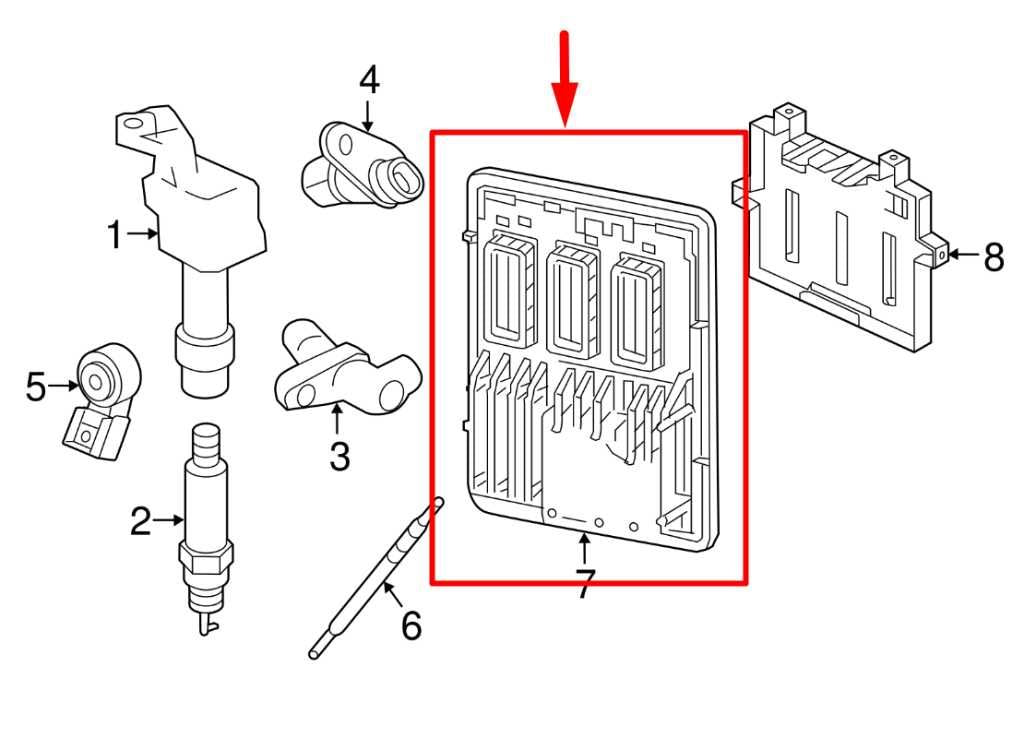 4
1
8
5
3
2
7
6