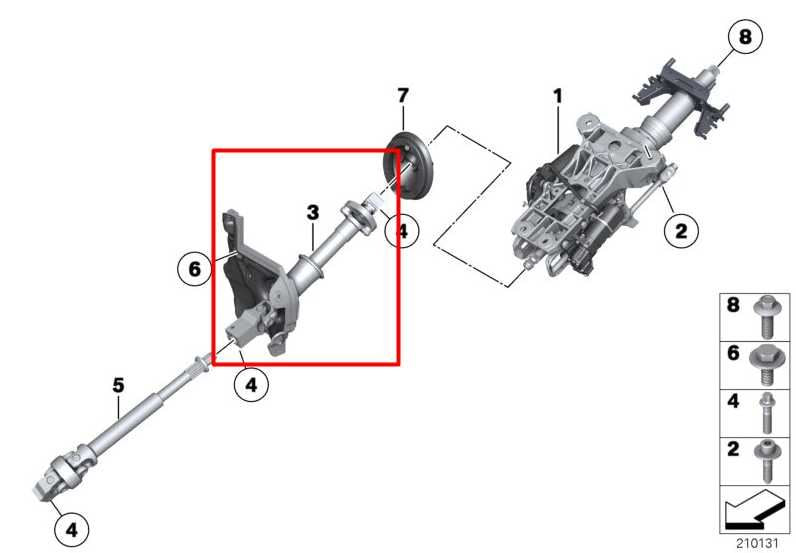 8
7
1
3
4
2
6
4
5
4
8
6
4
2
210131