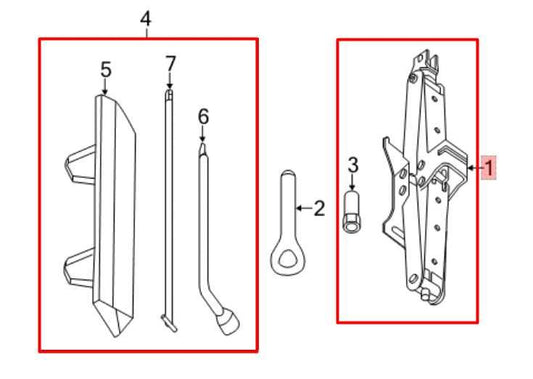 4
5
7
6
2
3
1