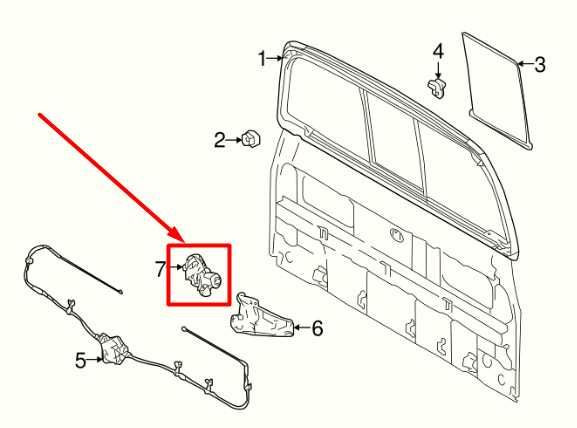 1
4
3
2
7
6
5