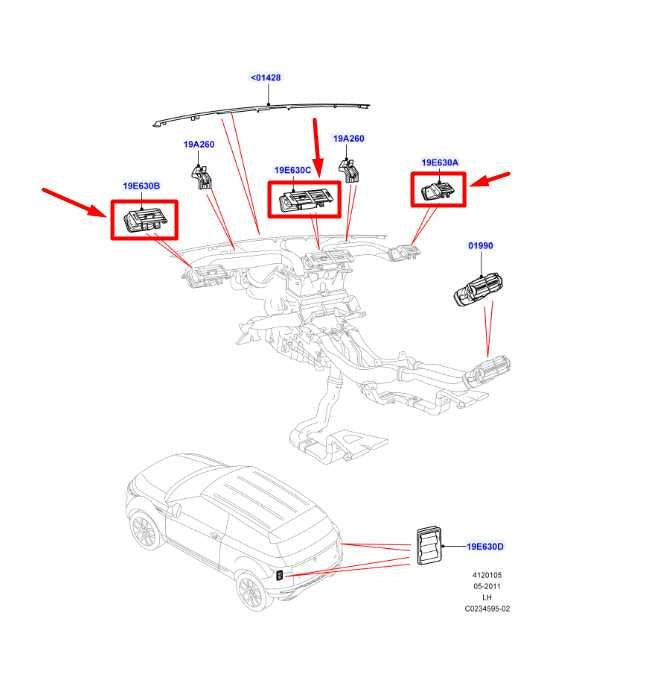 <01428

19A260

19A260

19E630C

19E630A

19E630B

01990

19E630D

4120105
05-2011
LH
C0234595-02