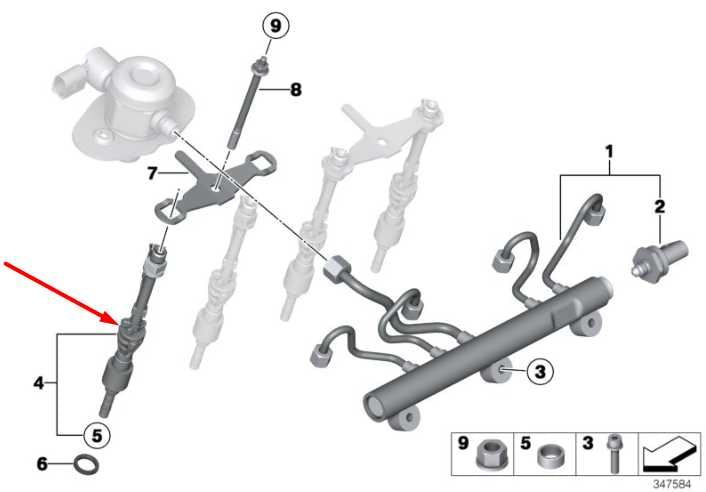 9
8
7
1
2
3
4
5
6
9 5 3
347584