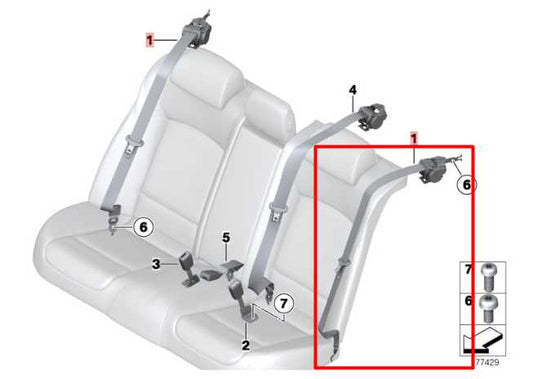 1
4
1
6
6
5
3
7
2
7
6
77429