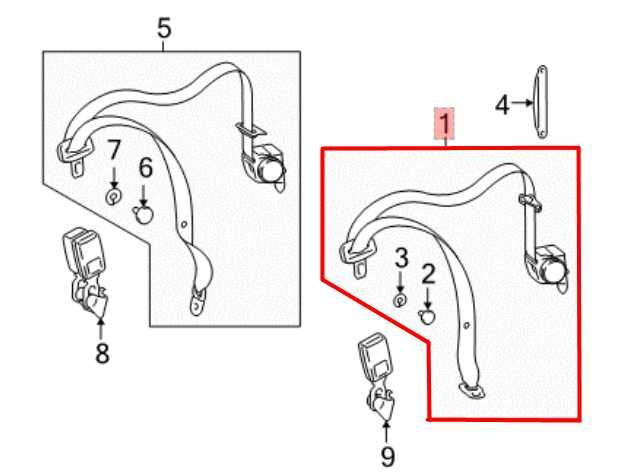 5
7
6
8
4
1
3
2
9