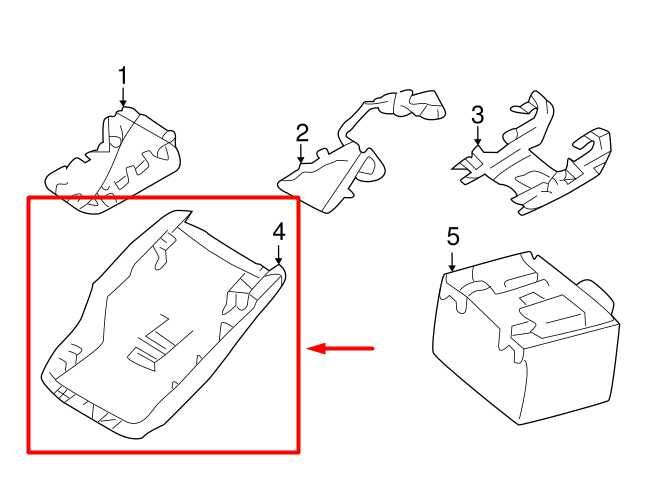 1
2
3
4
5