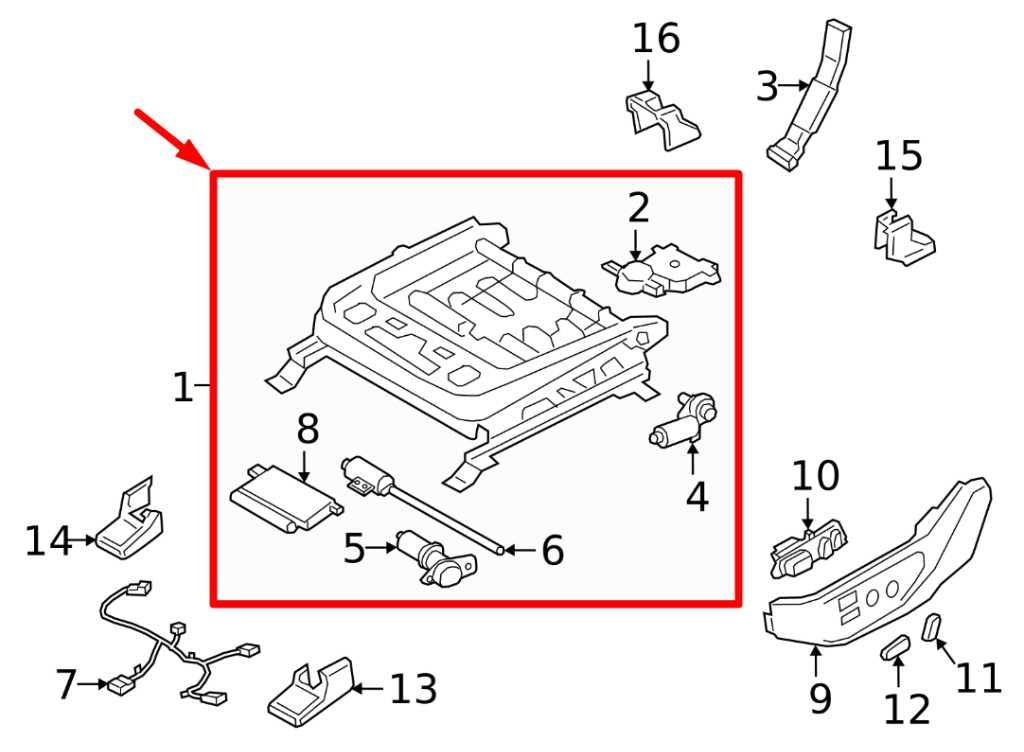 16
3
15
2
1
8
4
10
14
5
6
7
13
9
12
11