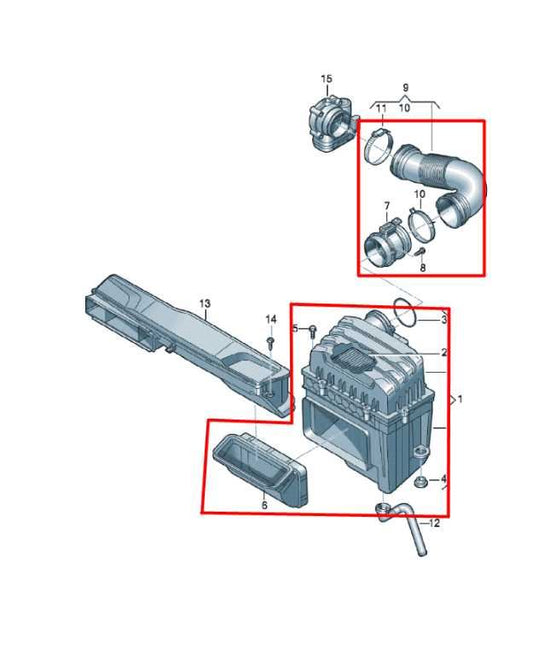 15
9
11
10
10
7
8
13
14
5
3
2
1
4
6
12