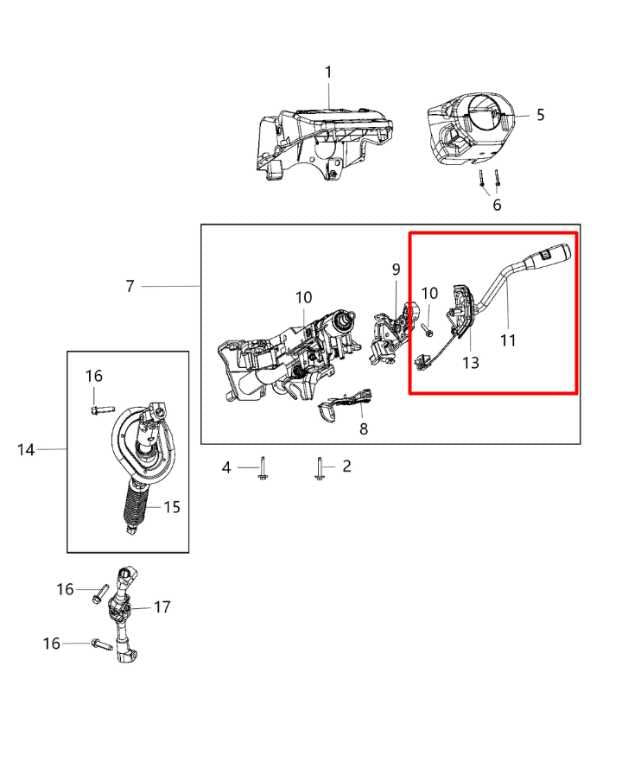 1
5
6
7
9
10
10
11
13
8
16
14
15
4
2
16
17
16