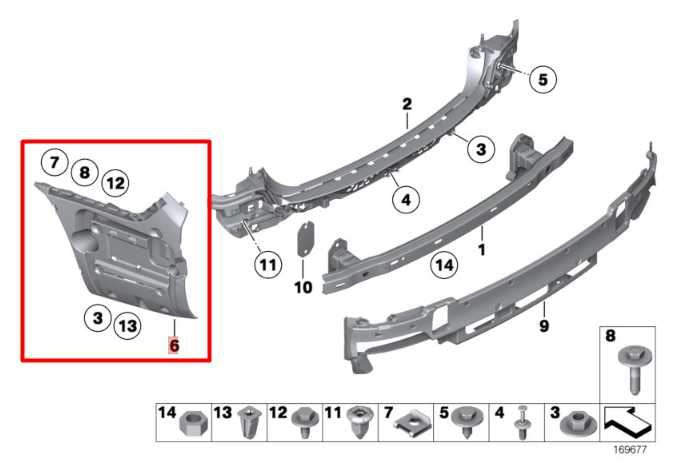 7
8
12
3
13
6
2
5
3
4
11
10
1
14
9
8
14
13
12
11
7
5
4
3
169677