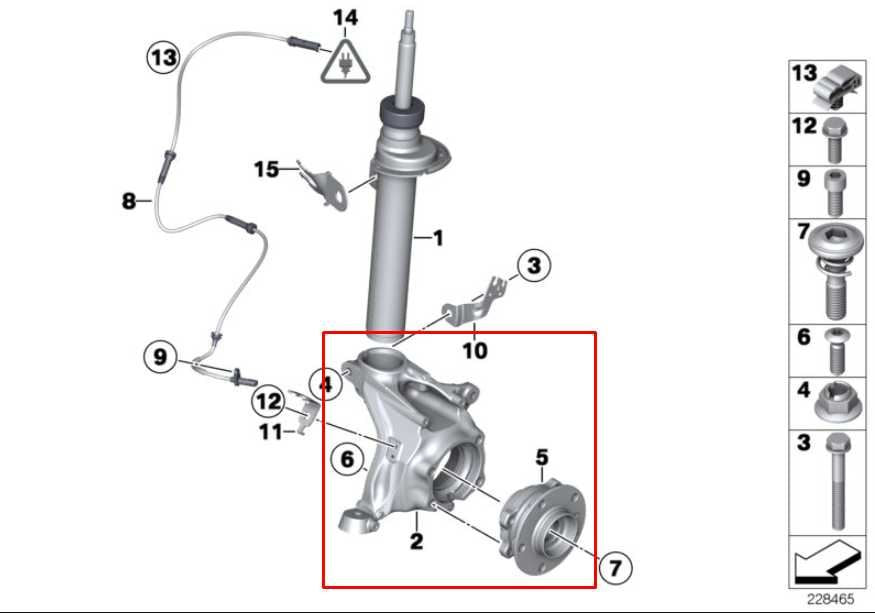 14
13
15
8
1
3
10
9
4
12
11
6
5
2
7
13
12
9
7
6
4
3
228465