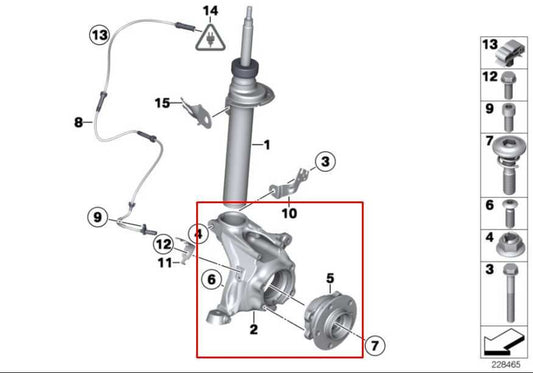 14
13
15
8
1
3
10
9
4
12
11
6
5
2
7
13
12
9
7
6
4
3
228465