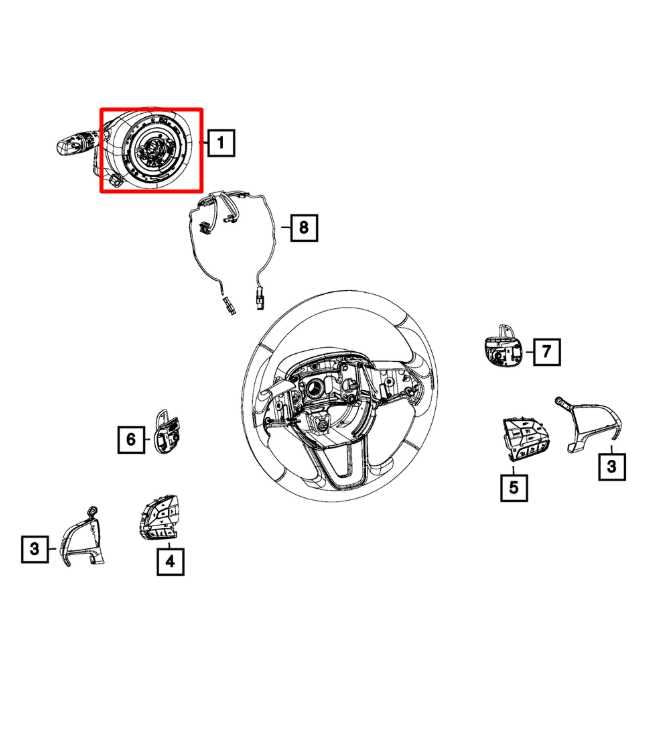 1
8
7
6
3
5
3
4