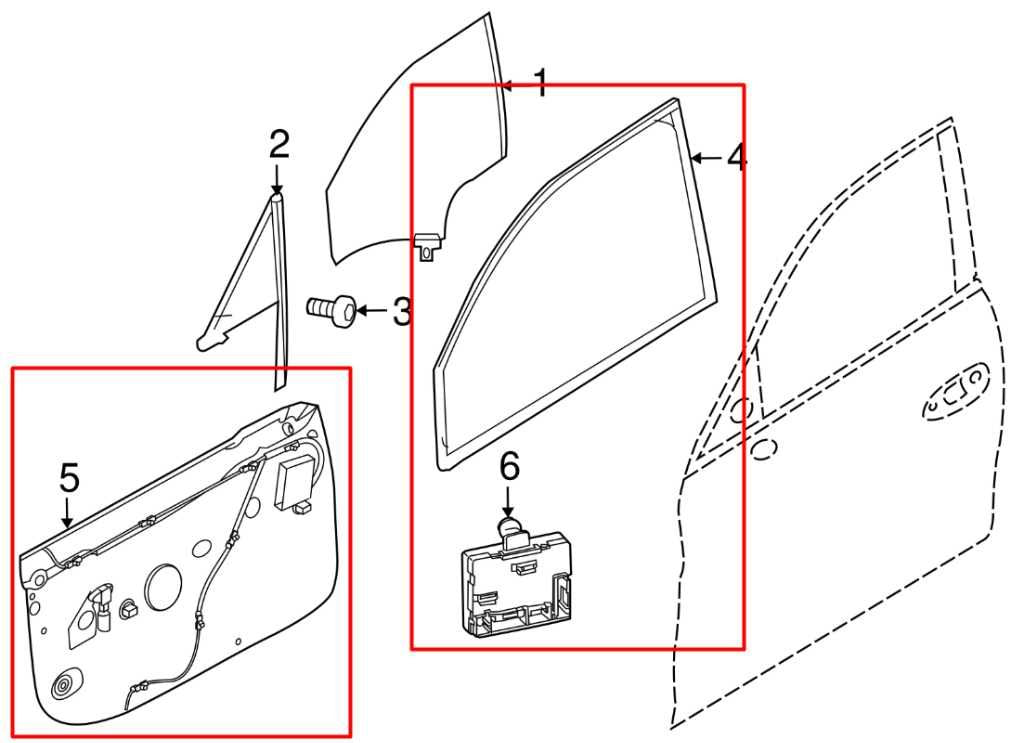 1
2
4
3
5
6